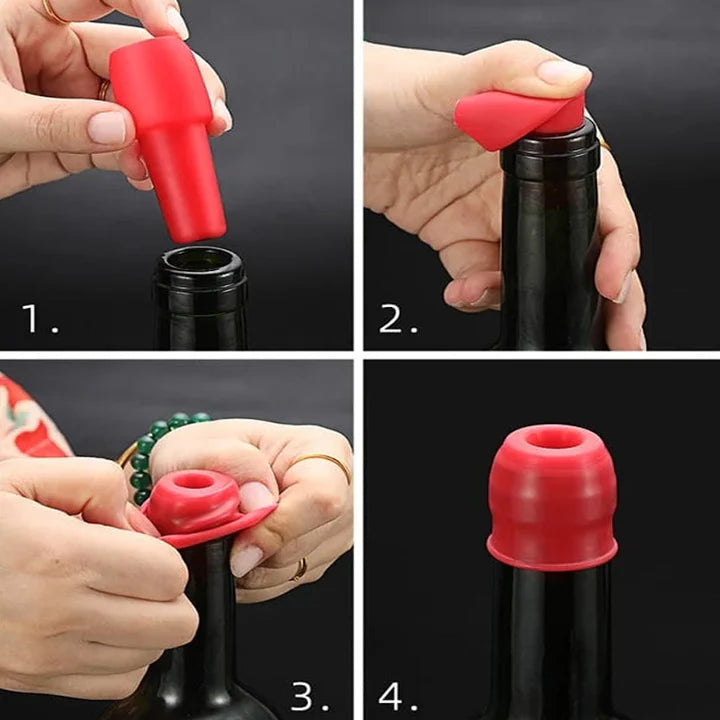 1.

2.

3.

4.