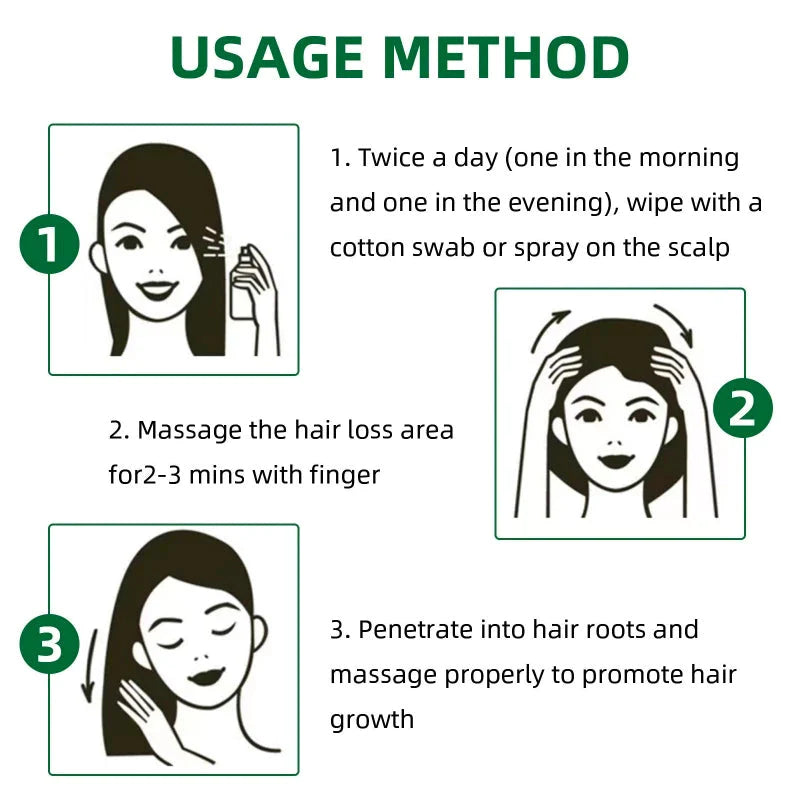 USAGE METHOD

1

1. Twice a day (one in the morning and one in the evening), wipe with a cotton swab or spray on the scalp

2

2. Massage the hair loss area for2-3 mins with finger

3

3. Penetrate into hair roots and massage properly to promote hair growth