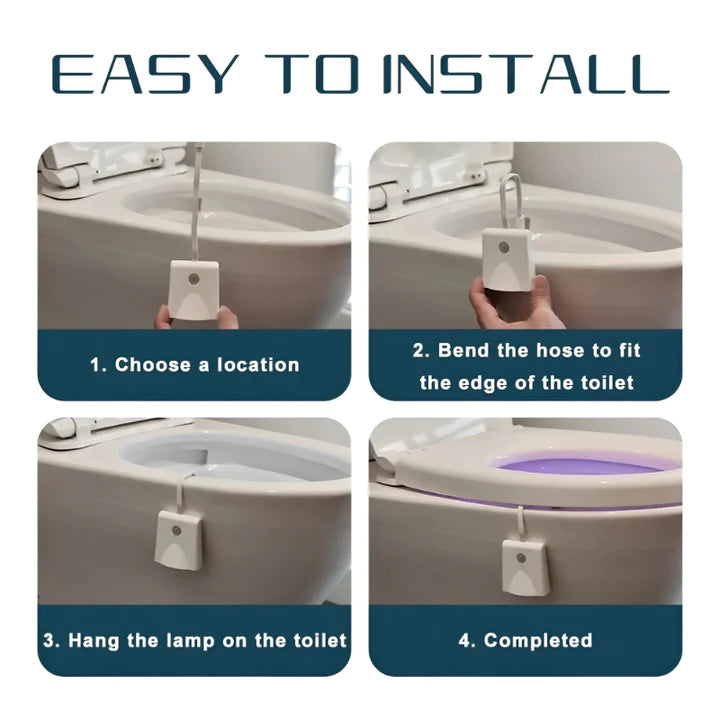 EASY TO INSTALL

1. Choose a location

2. Bend the hose to fit the edge of the toilet

3. Hang the lamp on the toilet

4. Completed